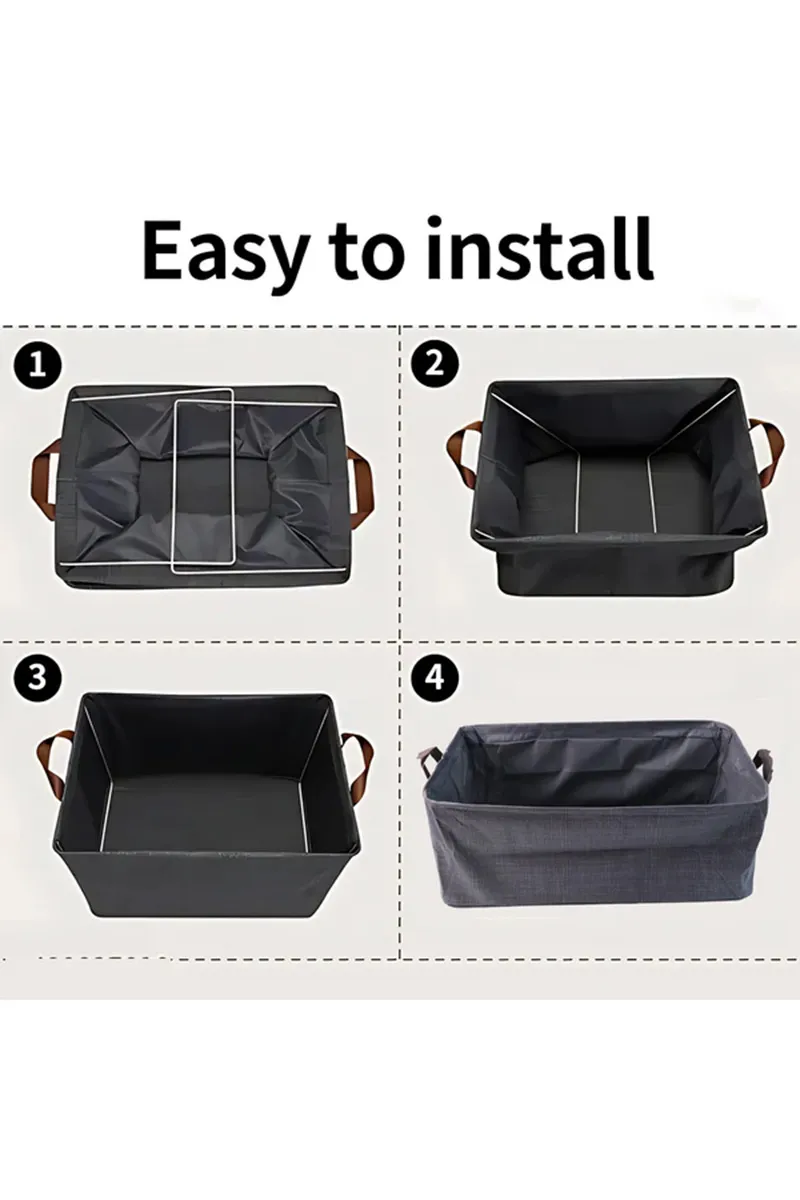 Easy to install

1

2

3

4