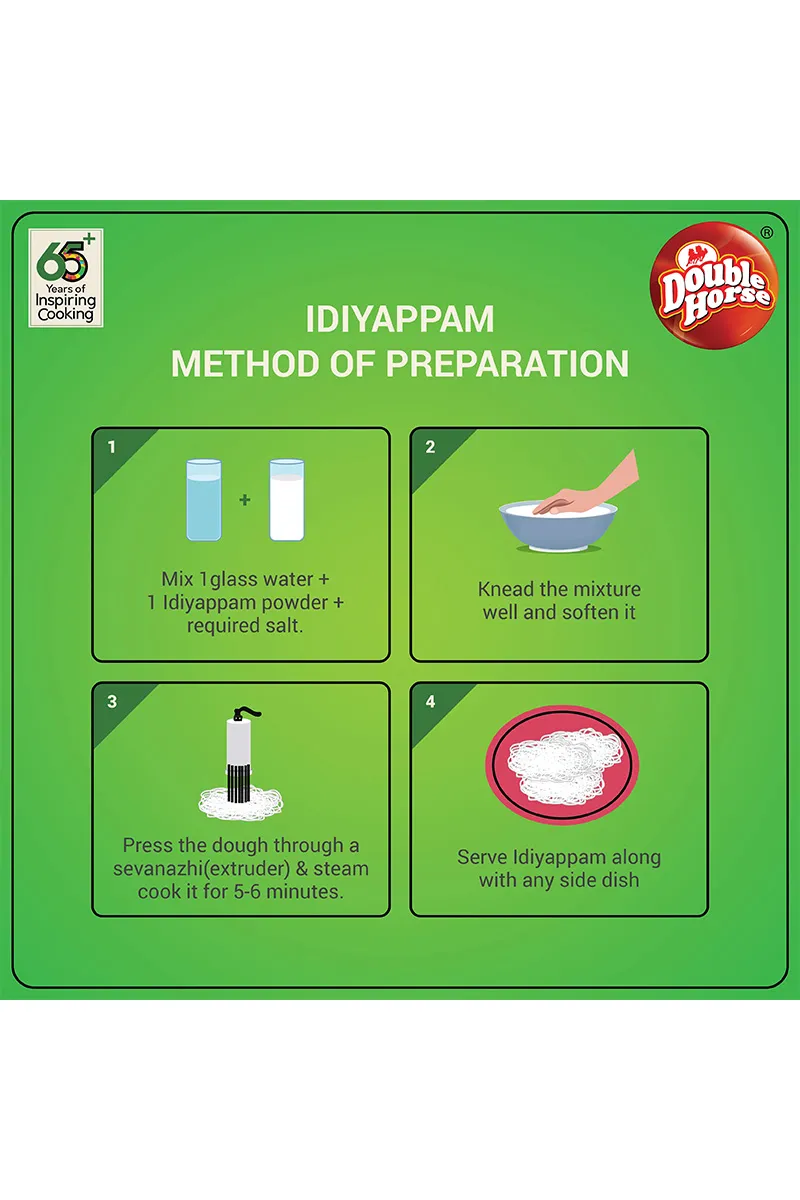 65+ Years of Inspiring Cooking

Double Horse ®

IDIYAPPAM
METHOD OF PREPARATION

1

+

Mix 1glass water + 1 Idiyappam powder + required salt.

2

Knead the mixture well and soften it

3

Press the dough through a sevanazhi(extruder) & steam cook it for 5-6 minutes.

4

Serve Idiyappam along with any side dish