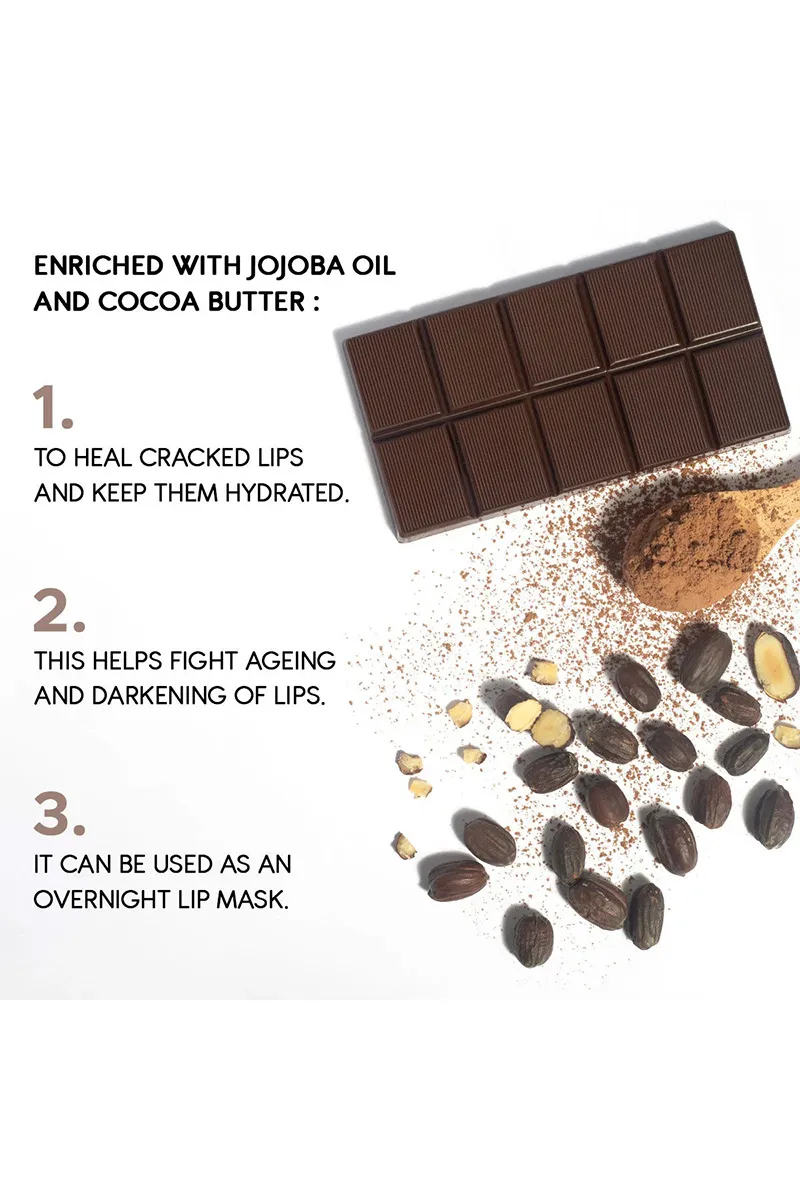 ENRICHED WITH JOJOBA OIL AND COCOA BUTTER :

1.

TO HEAL CRACKED LIPS AND KEEP THEM HYDRATED.

2.

THIS HELPS FIGHT AGEING AND DARKENING OF LIPS.

3.

IT CAN BE USED AS AN OVERNIGHT LIP MASK.