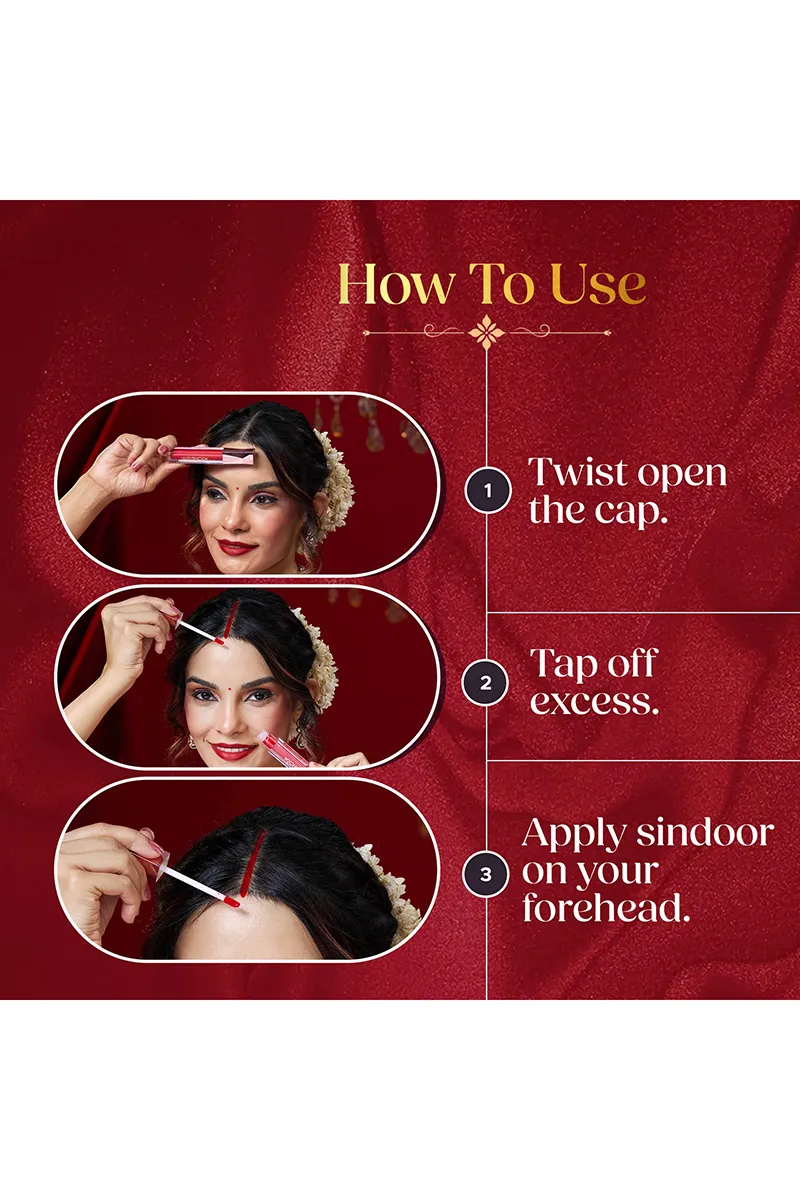 How To Use

1 Twist open the cap.

2 Tap off excess.

3 Apply sindoor on your forehead.