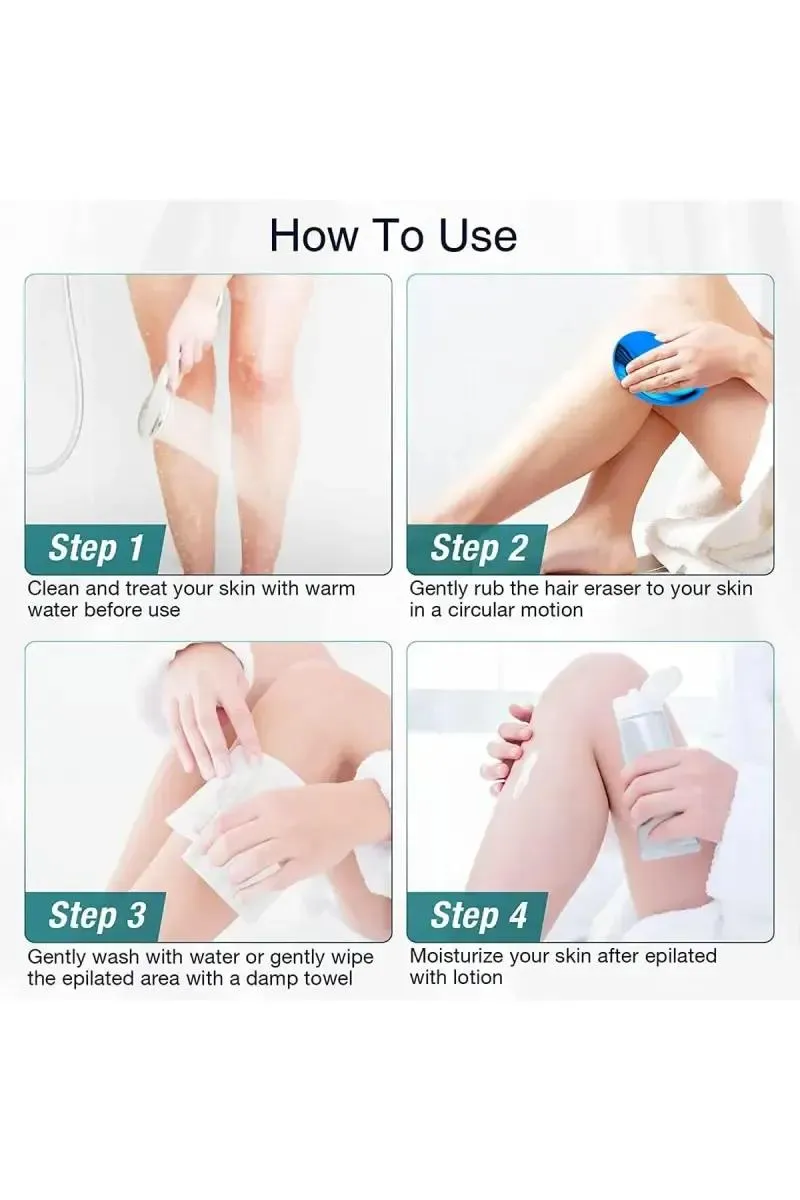 How To Use

Step 1

Clean and treat your skin with warm water before use

Step 2

Gently rub the hair eraser to your skin in a circular motion

Step 3

Gently wash with water or gently wipe the epilated area with a damp towel

Step 4

Moisturize your skin after epilated with lotion