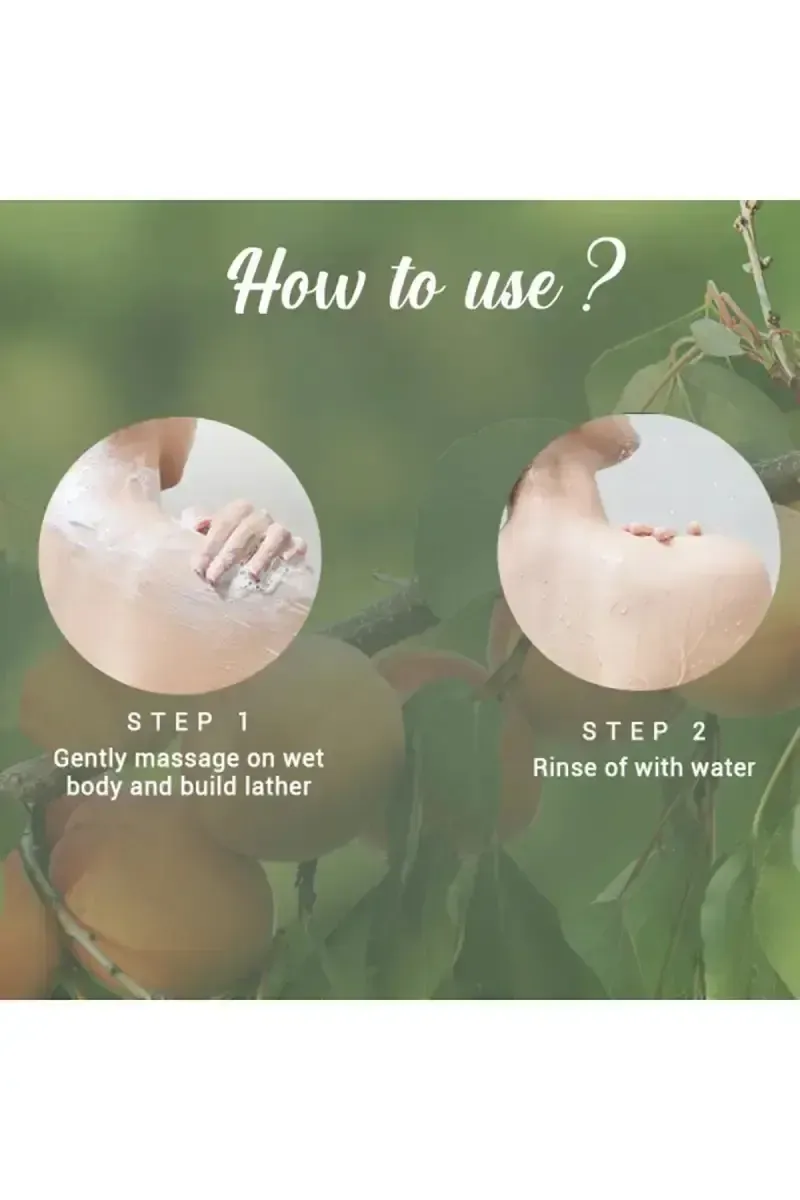 How to use ?

STEP 1
Gently massage on wet body and build lather

STEP 2
Rinse of with water