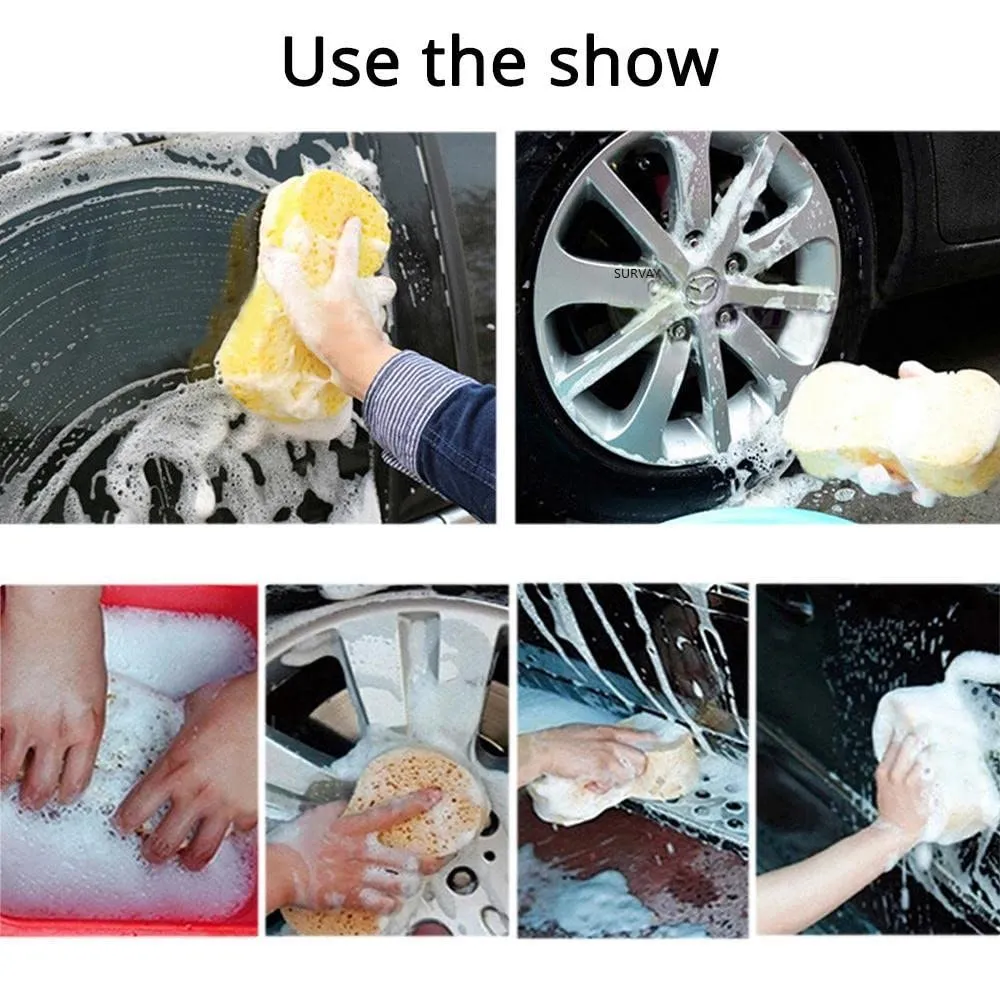 Use the show

SURVAY