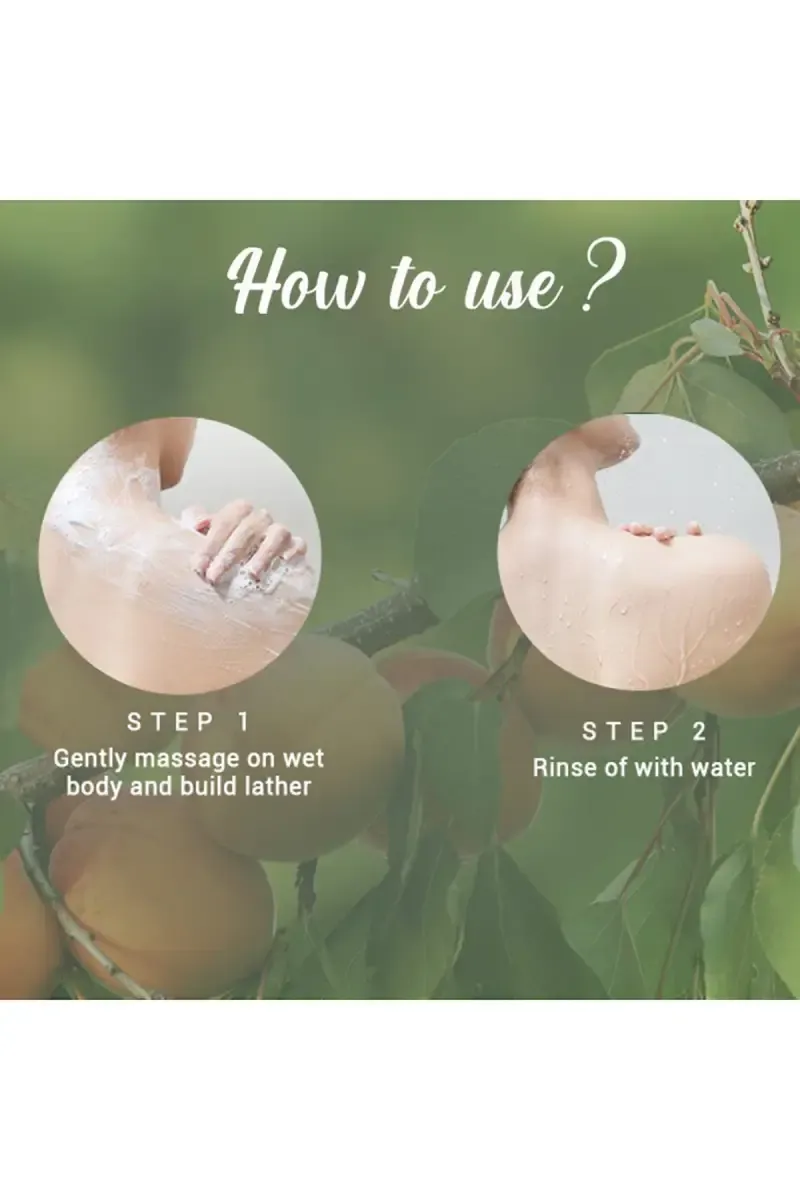 How to use ?

STEP 1
Gently massage on wet body and build lather

STEP 2
Rinse of with water