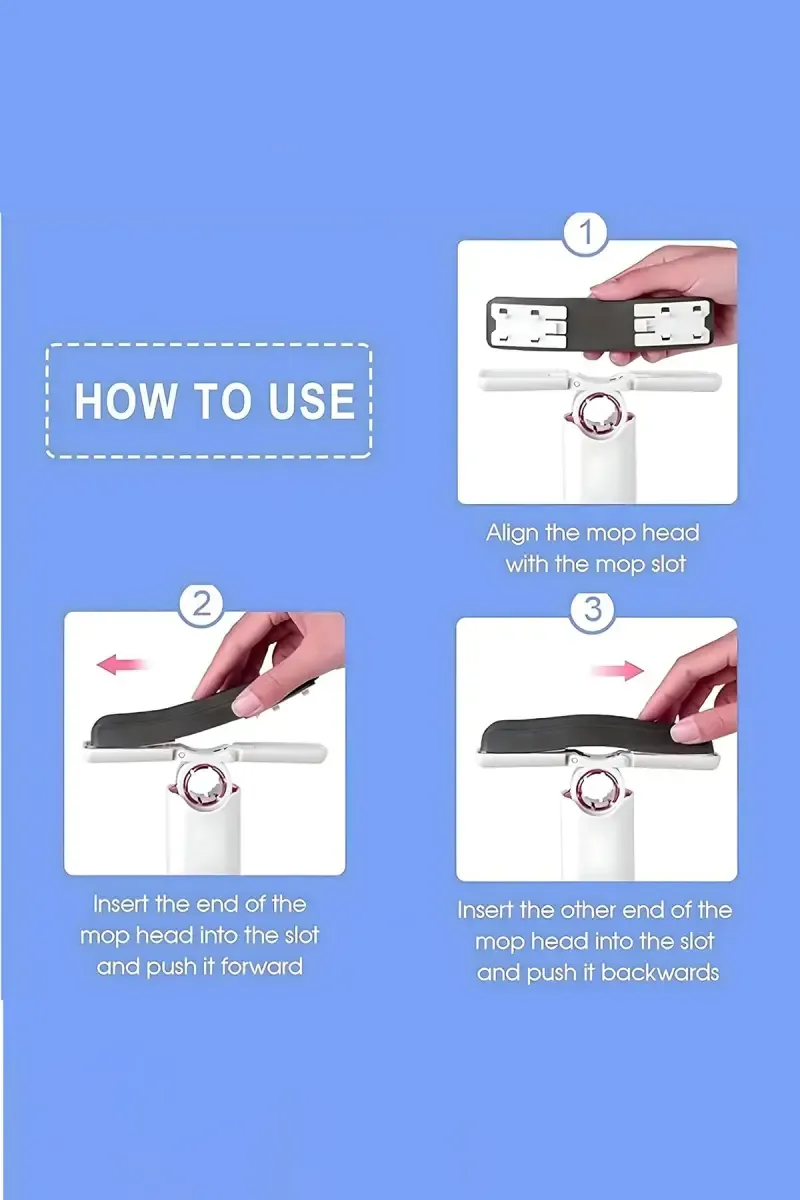 HOW TO USE

1

Align the mop head with the mop slot

2

Insert the end of the mop head into the slot and push it forward

3

Insert the other end of the mop head into the slot and push it backwards