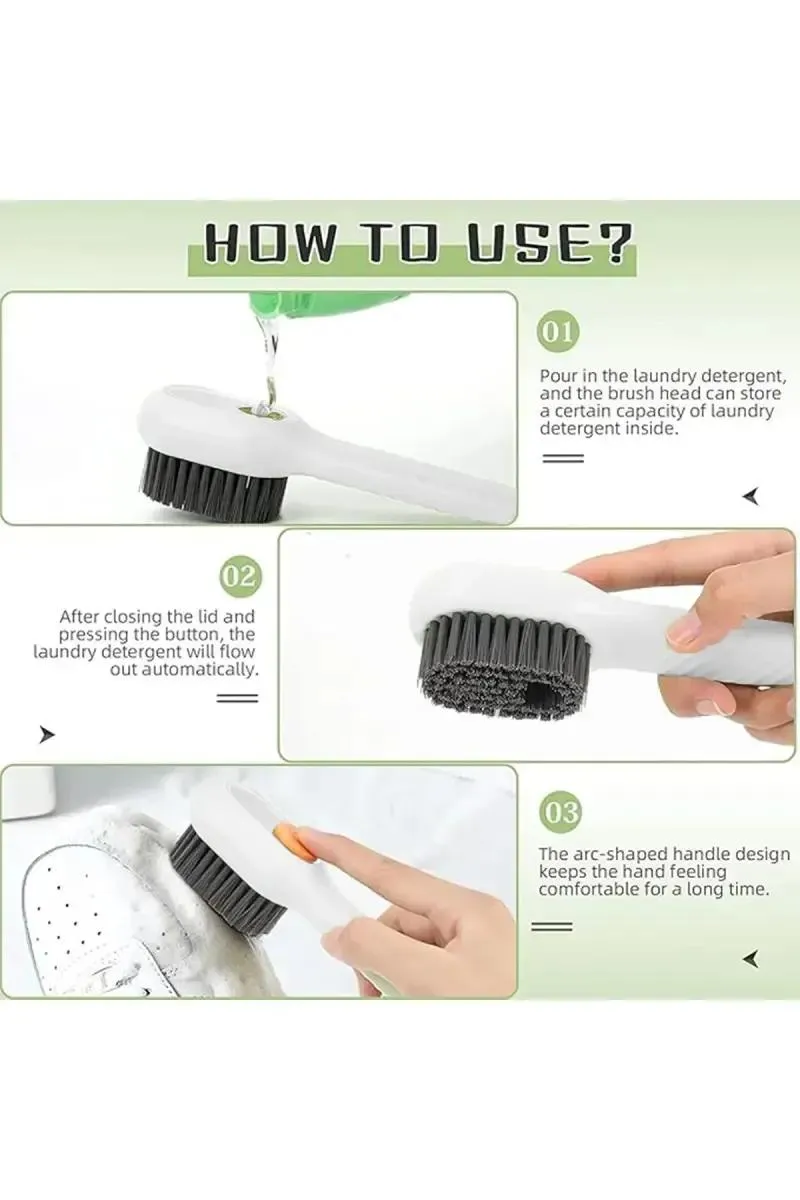 HOW TO USE?

01

Pour in the laundry detergent, and the brush head can store a certain capacity of laundry detergent inside.

02

After closing the lid and pressing the button, the laundry detergent will flow out automatically.

03

The arc-shaped handle design keeps the hand feeling comfortable for a long time.