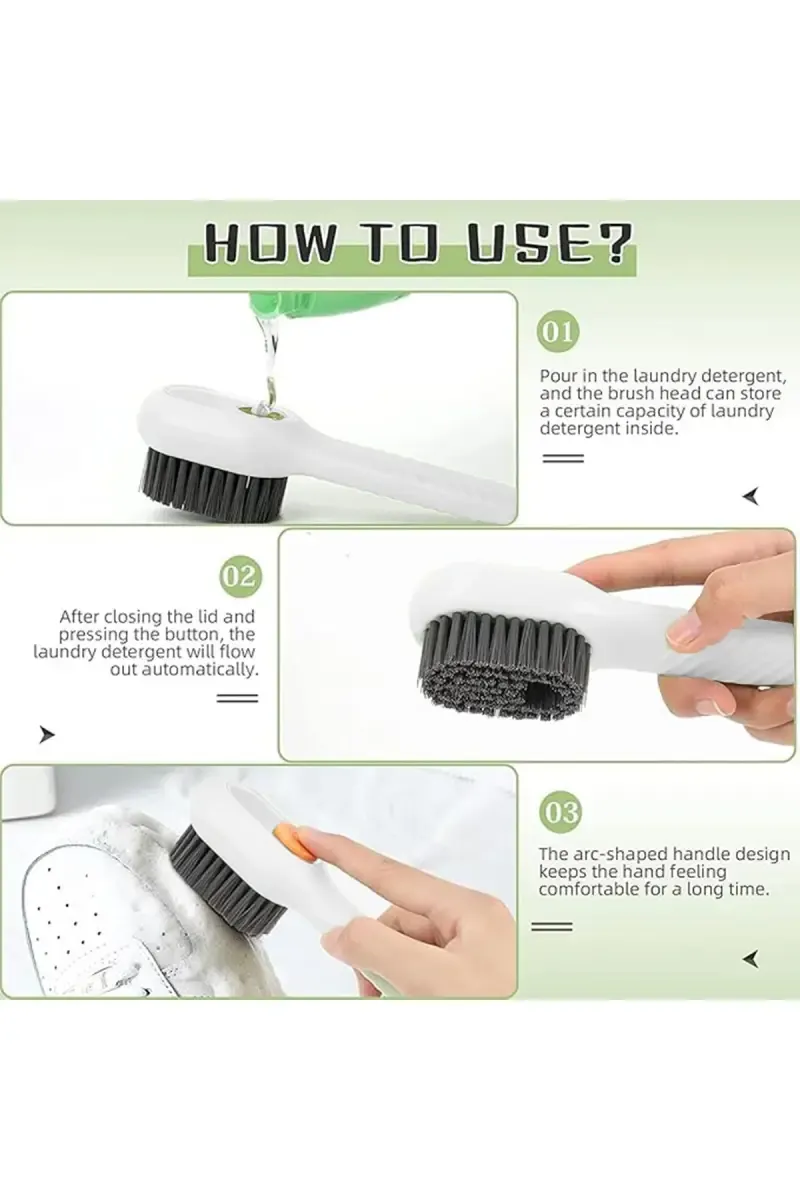 HOW TO USE?

01

Pour in the laundry detergent, and the brush head can store a certain capacity of laundry detergent inside.

02

After closing the lid and pressing the button, the laundry detergent will flow out automatically.

03

The arc-shaped handle design keeps the hand feeling comfortable for a long time.