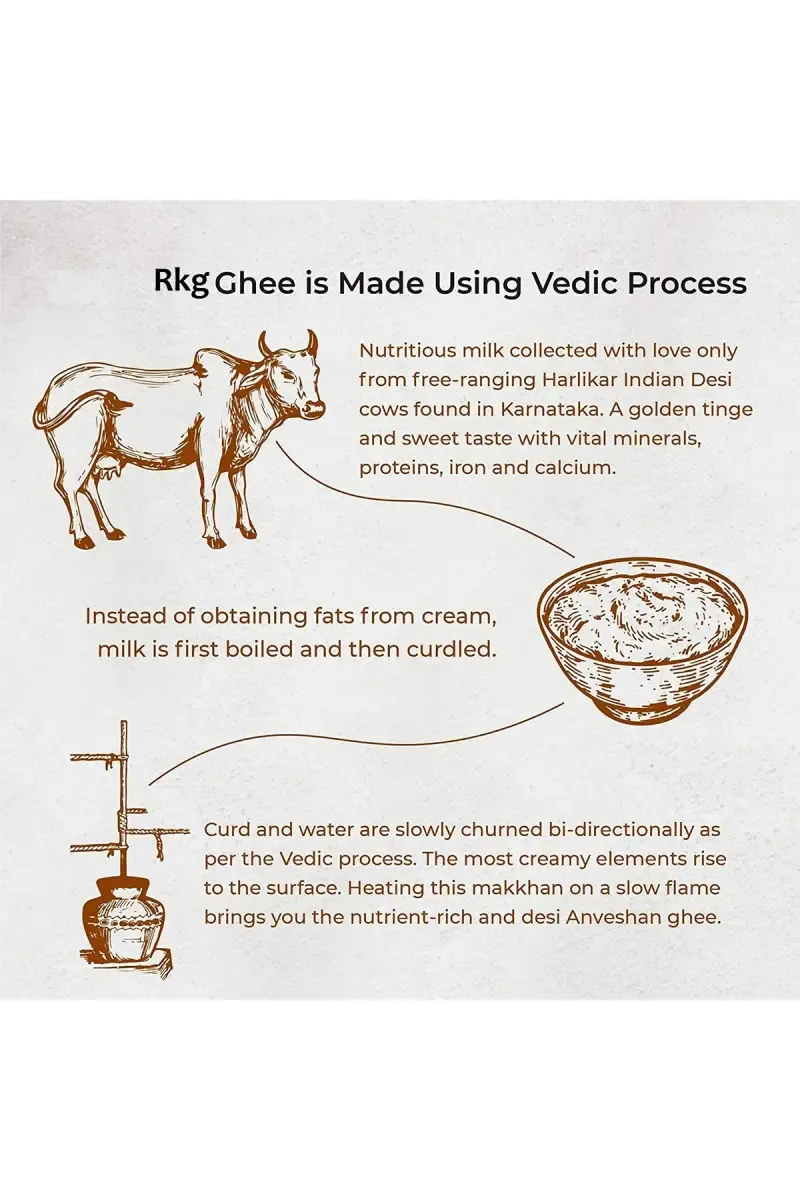 Rkg Ghee is Made Using Vedic Process

Nutritious milk collected with love only from free-ranging Harlikar Indian Desi cows found in Karnataka. A golden tinge and sweet taste with vital minerals, proteins, iron and calcium.

Instead of obtaining fats from cream, milk is first boiled and then curdled.

Curd and water are slowly churned bi-directionally as per the Vedic process. The most creamy elements rise to the surface. Heating this makkhan on a slow flame brings you the nutrient-rich and desi Anveshan ghee.