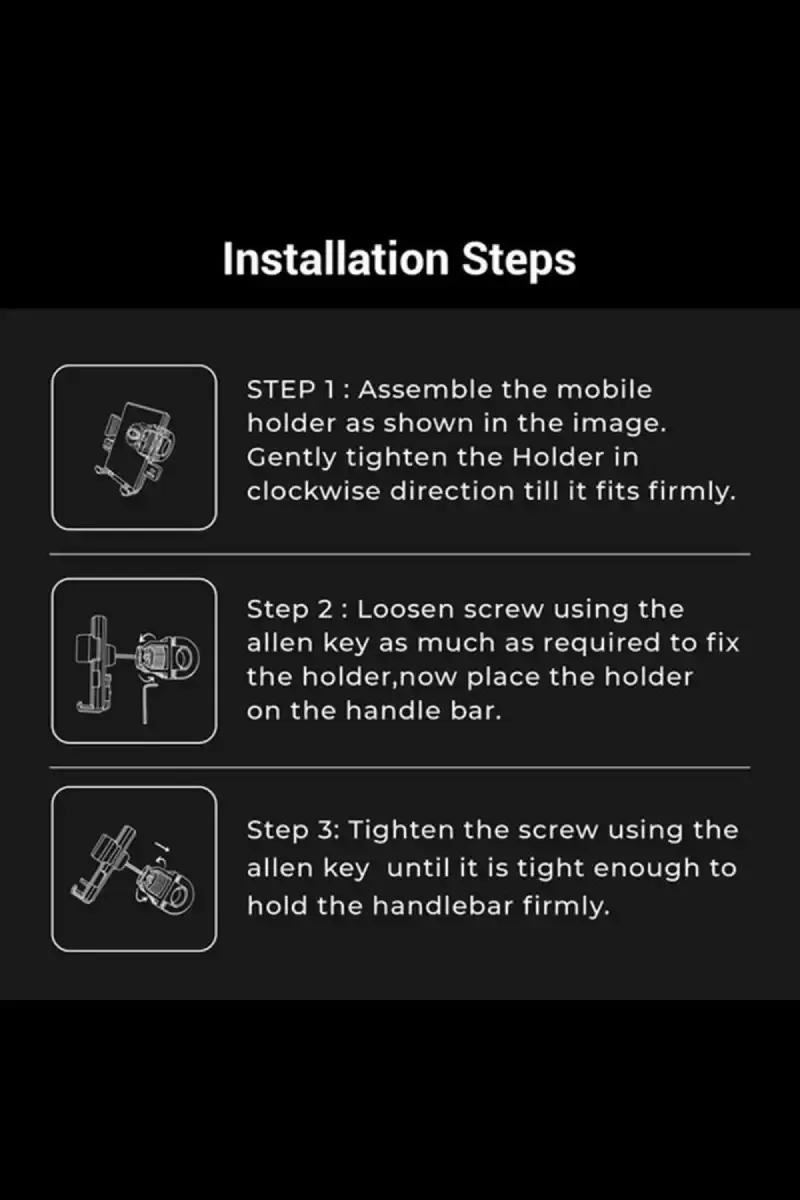 Installation Steps

STEP 1 : Assemble the mobile holder as shown in the image. Gently tighten the Holder in clockwise direction till it fits firmly.

Step 2 : Loosen screw using the allen key as much as required to fix the holder,now place the holder on the handle bar.

Step 3: Tighten the screw using the allen key until it is tight enough to hold the handlebar firmly.