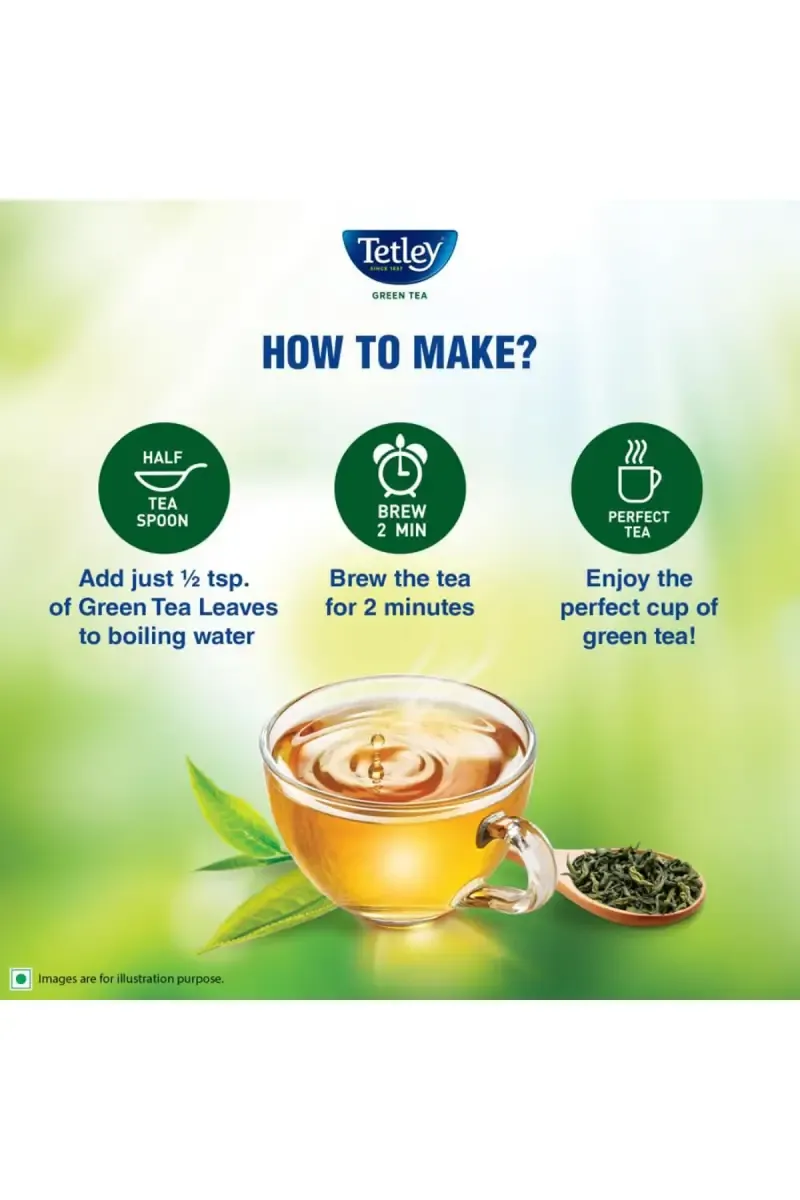 Tetley
SINCE 1837
GREEN TEA

HOW TO MAKE?

HALF
TEA
SPOON

Add just ½ tsp. of Green Tea Leaves to boiling water

BREW
2 MIN

Brew the tea for 2 minutes

PERFECT
TEA

Enjoy the perfect cup of green tea!

Images are for illustration purpose.