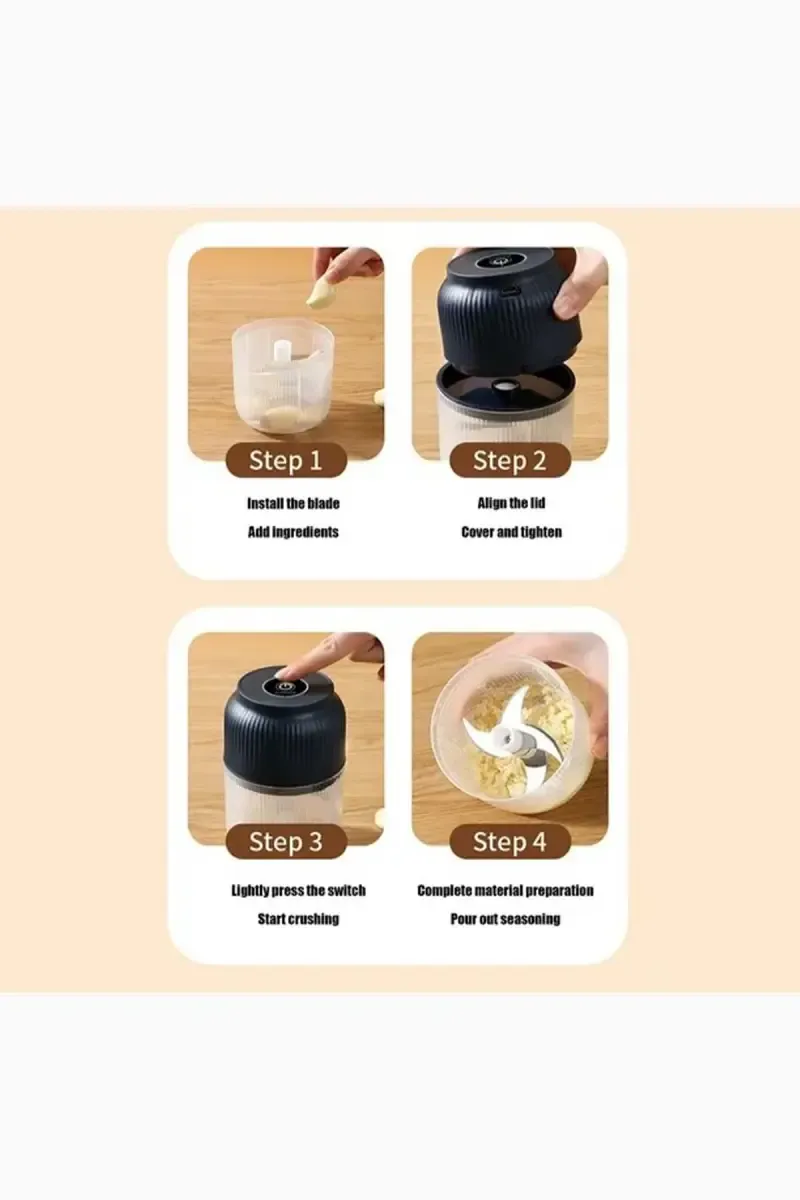 Step 1

Install the blade

Add ingredients

Step 2

Align the lid

Cover and tighten

Step 3

Lightly press the switch

Start crushing

Step 4

Complete material preparation

Pour out seasoning