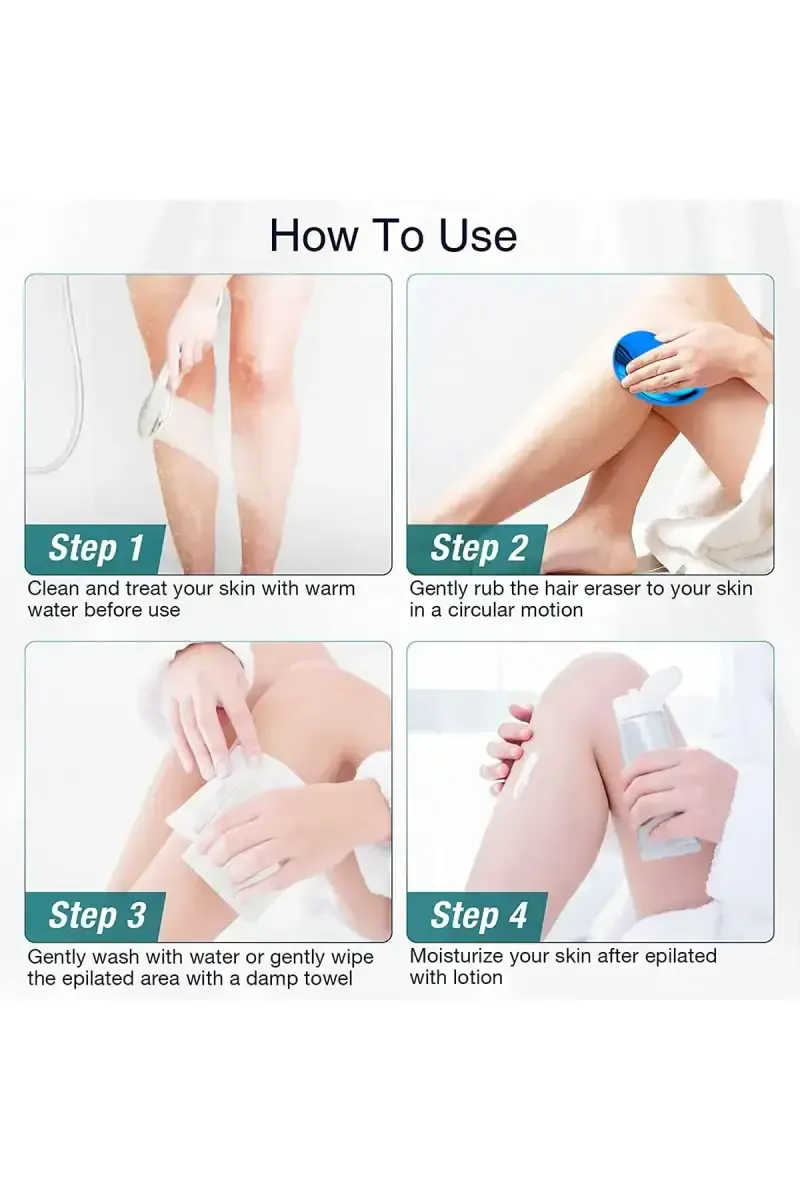 How To Use

Step 1

Clean and treat your skin with warm water before use

Step 2

Gently rub the hair eraser to your skin in a circular motion

Step 3

Gently wash with water or gently wipe the epilated area with a damp towel

Step 4

Moisturize your skin after epilated with lotion