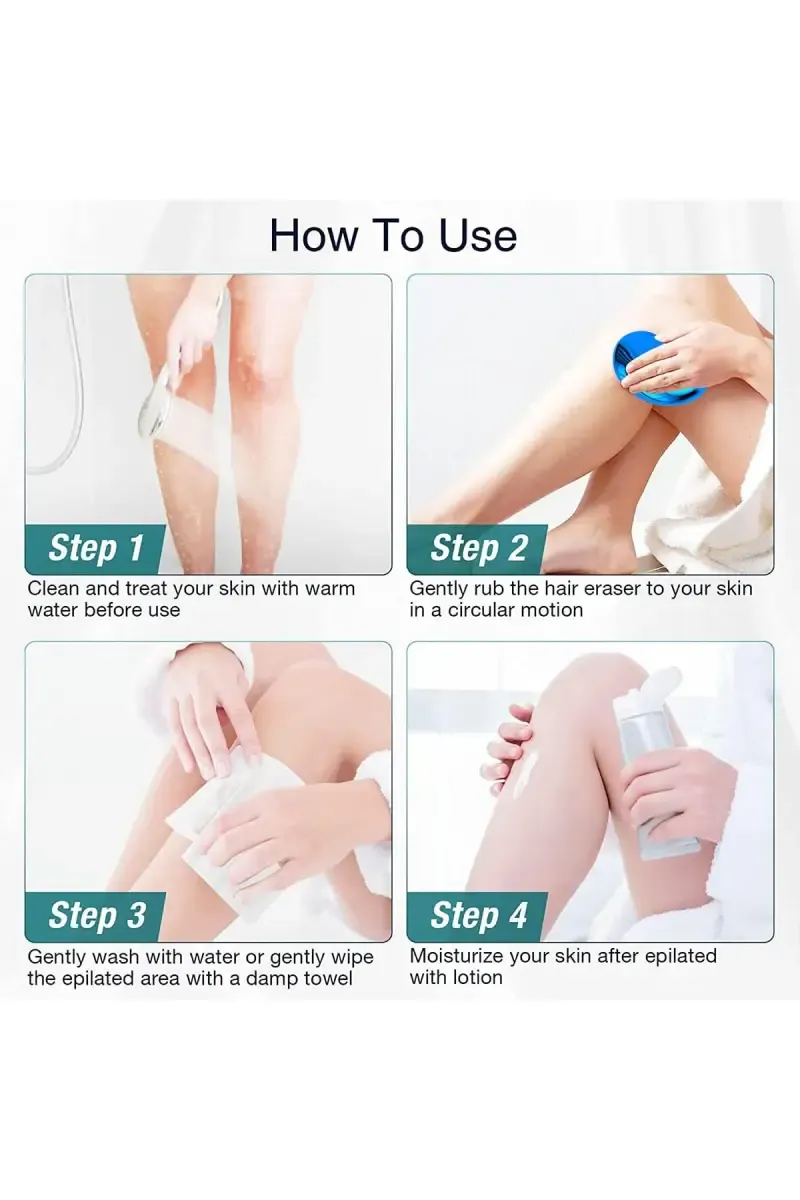 How To Use

Step 1
Clean and treat your skin with warm water before use

Step 2
Gently rub the hair eraser to your skin in a circular motion

Step 3
Gently wash with water or gently wipe the epilated area with a damp towel

Step 4
Moisturize your skin after epilated with lotion