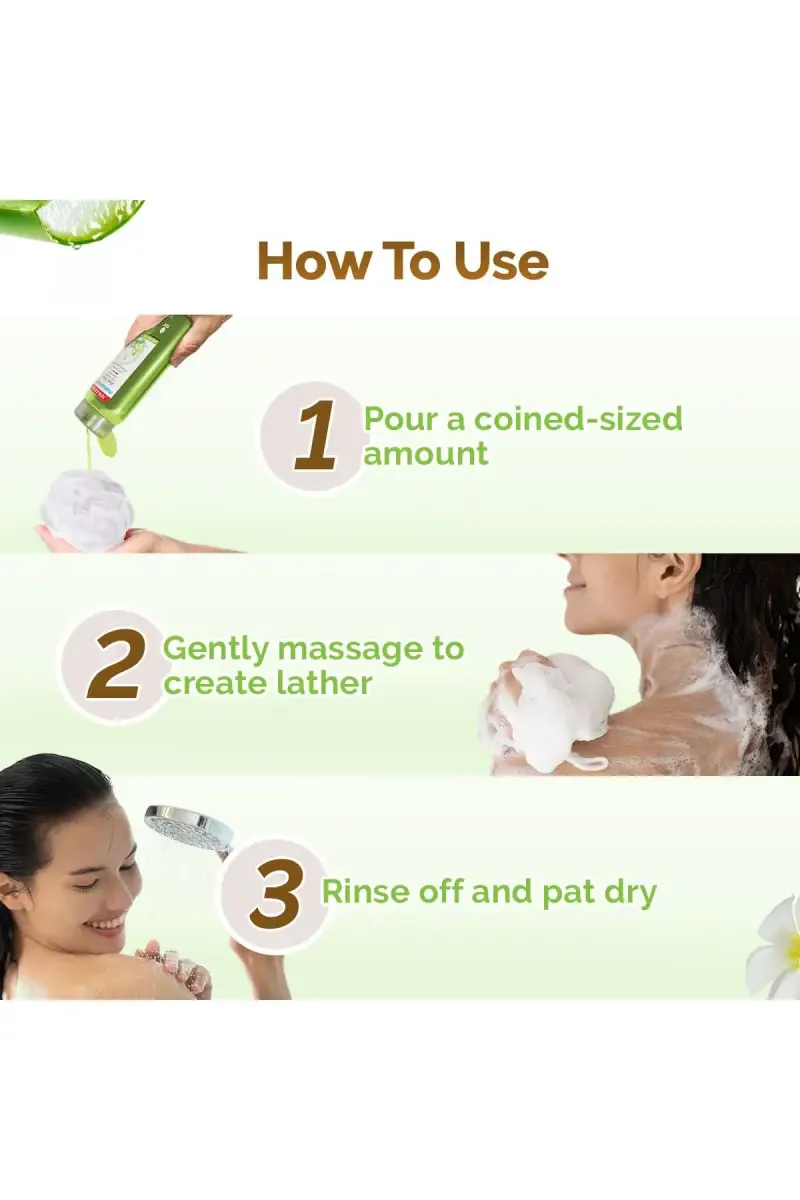 How To Use

1 Pour a coined-sized amount

2 Gently massage to create lather

3 Rinse off and pat dry