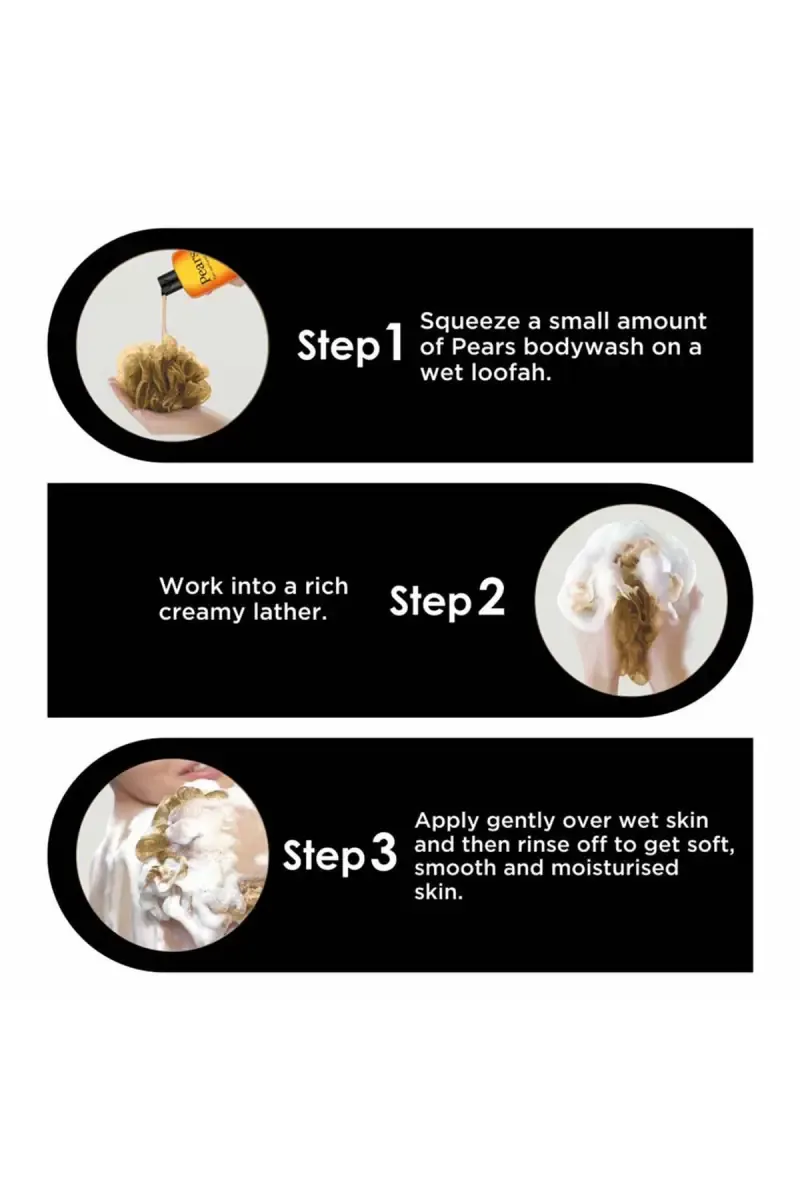 Pears

Step 1 Squeeze a small amount of Pears bodywash on a wet loofah.

Work into a rich creamy lather. Step 2

Step 3 Apply gently over wet skin and then rinse off to get soft, smooth and moisturised skin.