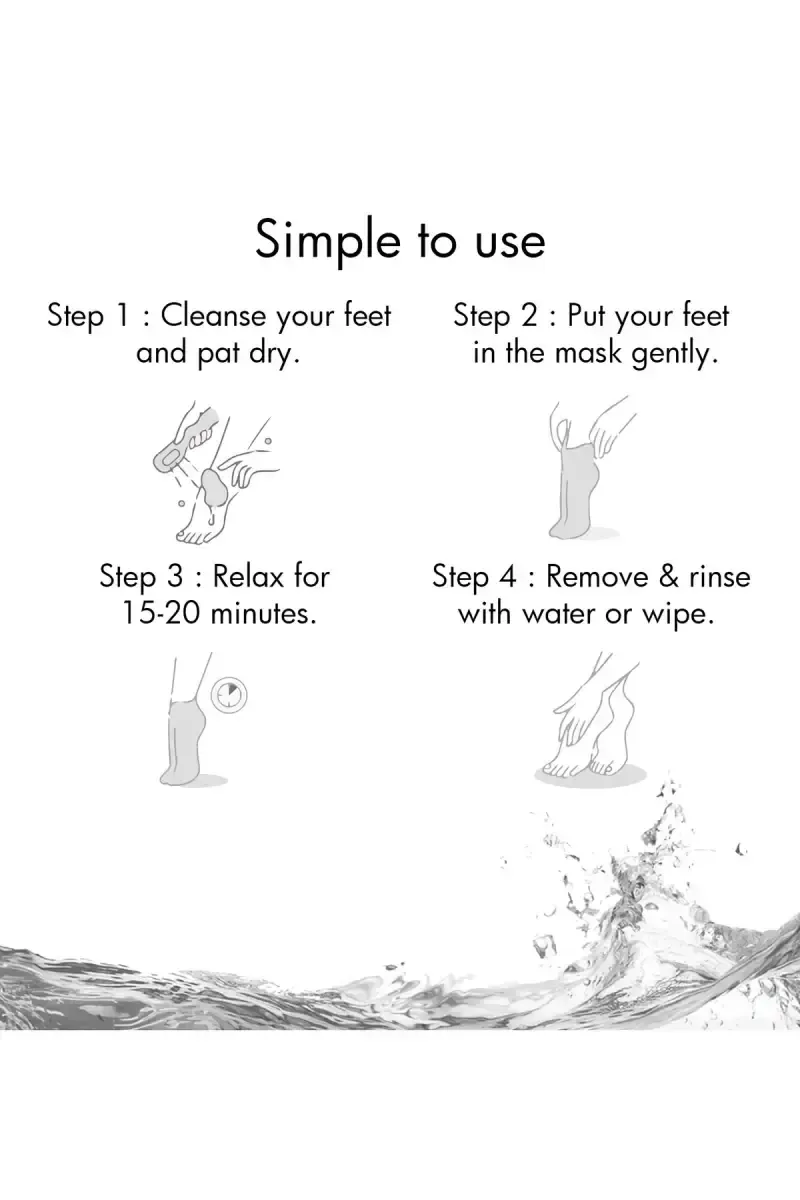 Simple to use

Step 1 : Cleanse your feet and pat dry.

Step 2 : Put your feet in the mask gently.

Step 3 : Relax for 15-20 minutes.

Step 4 : Remove & rinse with water or wipe.