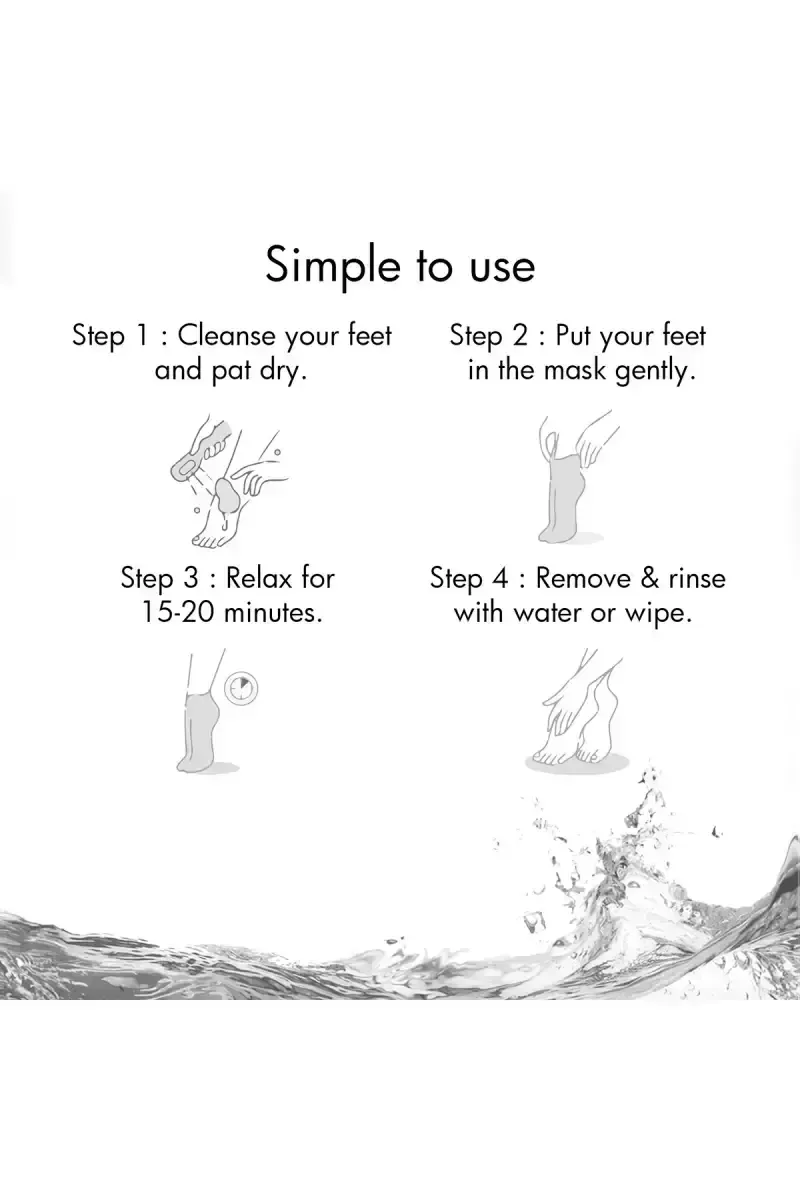 Simple to use

Step 1 : Cleanse your feet and pat dry.

Step 2 : Put your feet in the mask gently.

Step 3 : Relax for 15-20 minutes.

Step 4 : Remove & rinse with water or wipe.