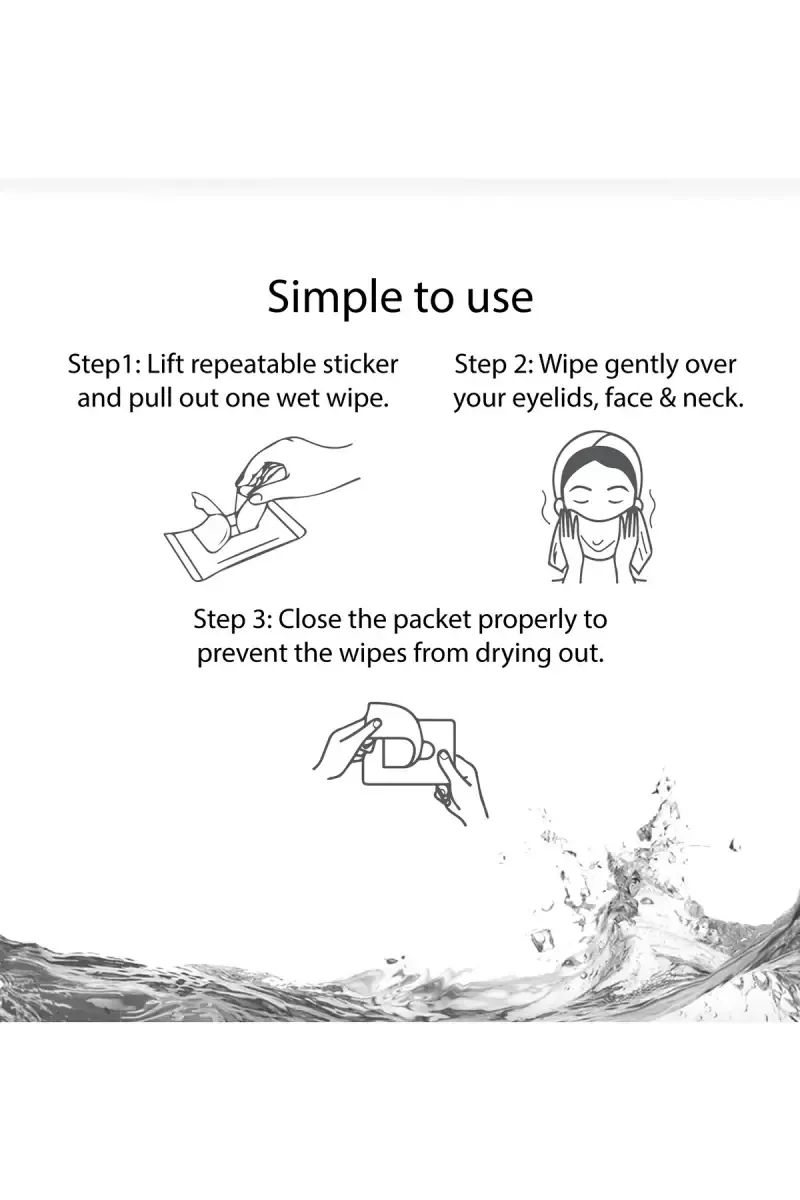 Simple to use

Step1: Lift repeatable sticker and pull out one wet wipe.

Step 2: Wipe gently over your eyelids, face & neck.

Step 3: Close the packet properly to prevent the wipes from drying out.