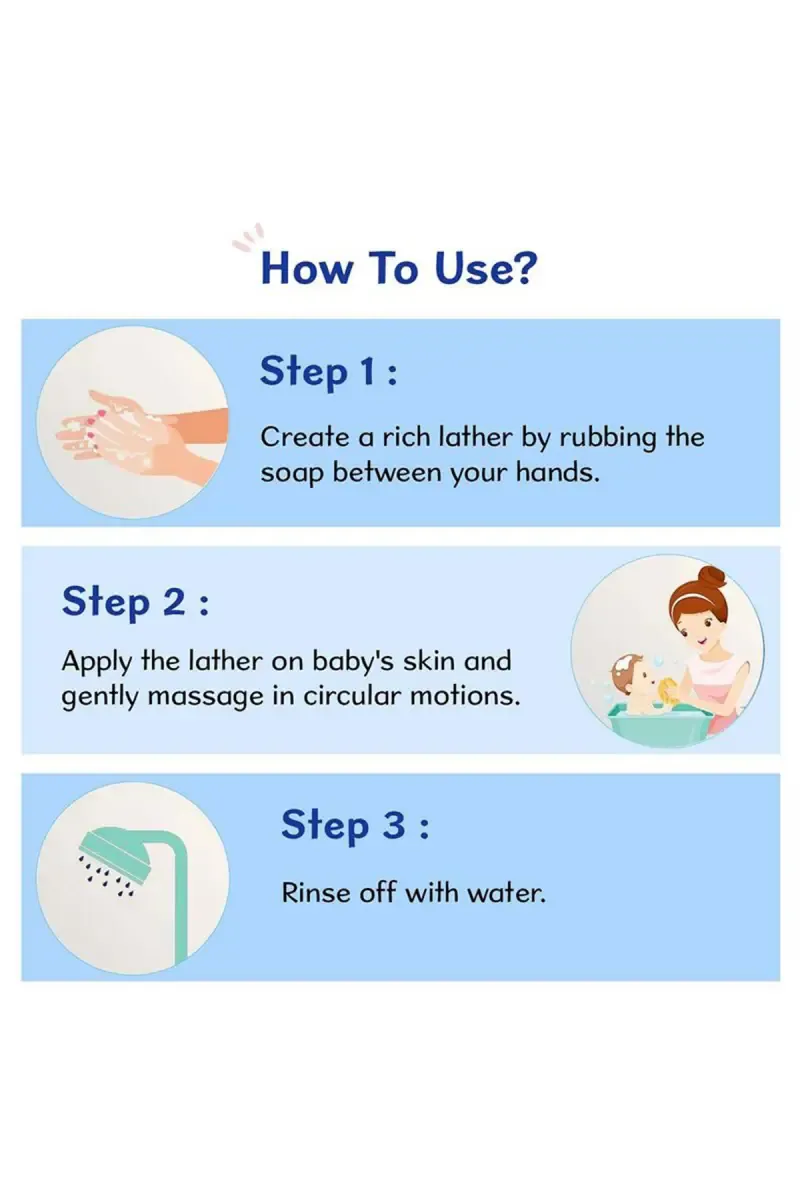 How To Use?

Step 1 :

Create a rich lather by rubbing the soap between your hands.

Step 2 :

Apply the lather on baby's skin and gently massage in circular motions.

Step 3 :

Rinse off with water.