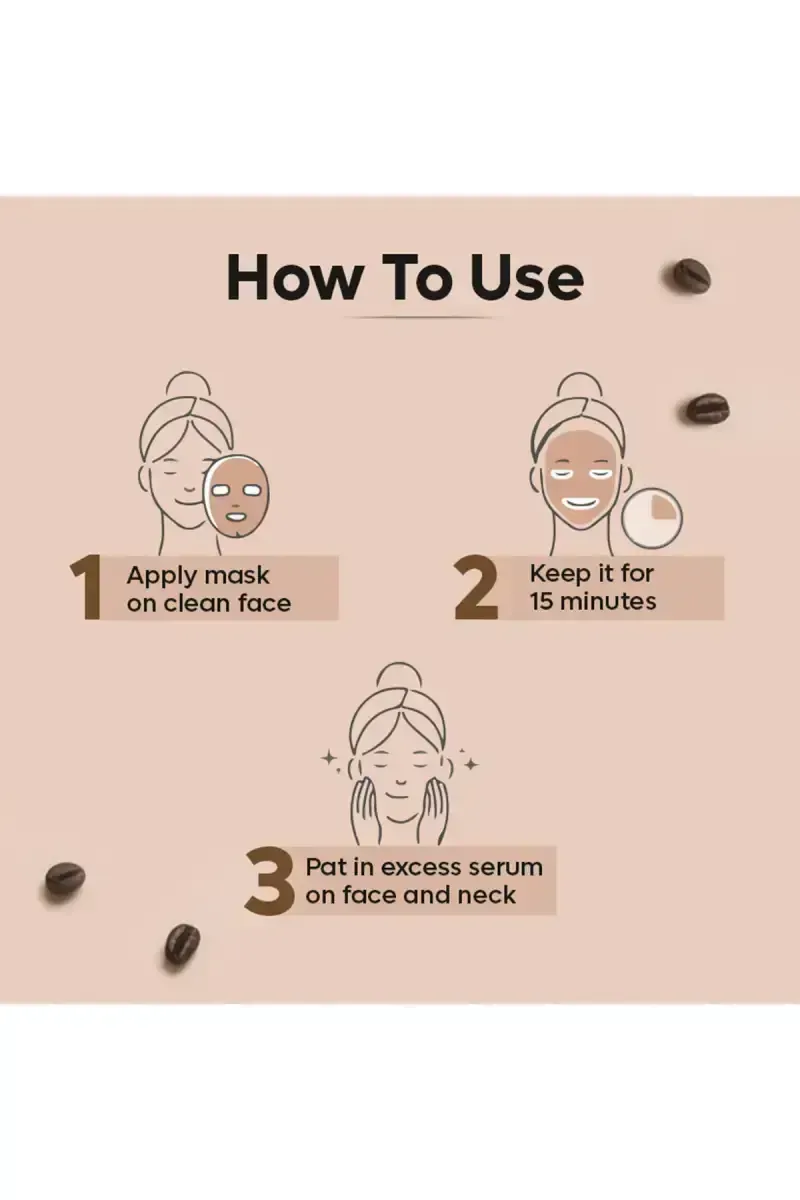 How To Use

1 Apply mask on clean face

2 Keep it for 15 minutes

3 Pat in excess serum on face and neck