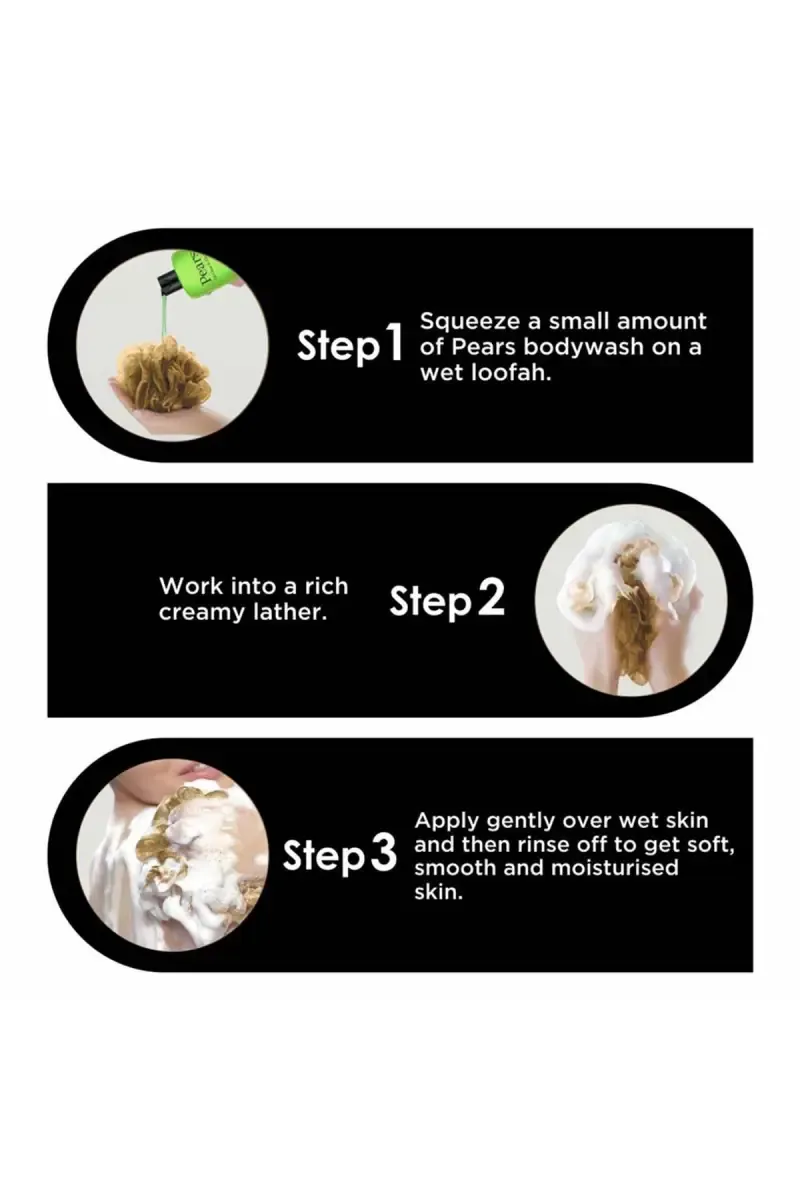 Pears

Step 1 Squeeze a small amount of Pears bodywash on a wet loofah.

Work into a rich creamy lather. Step 2

Step 3 Apply gently over wet skin and then rinse off to get soft, smooth and moisturised skin.