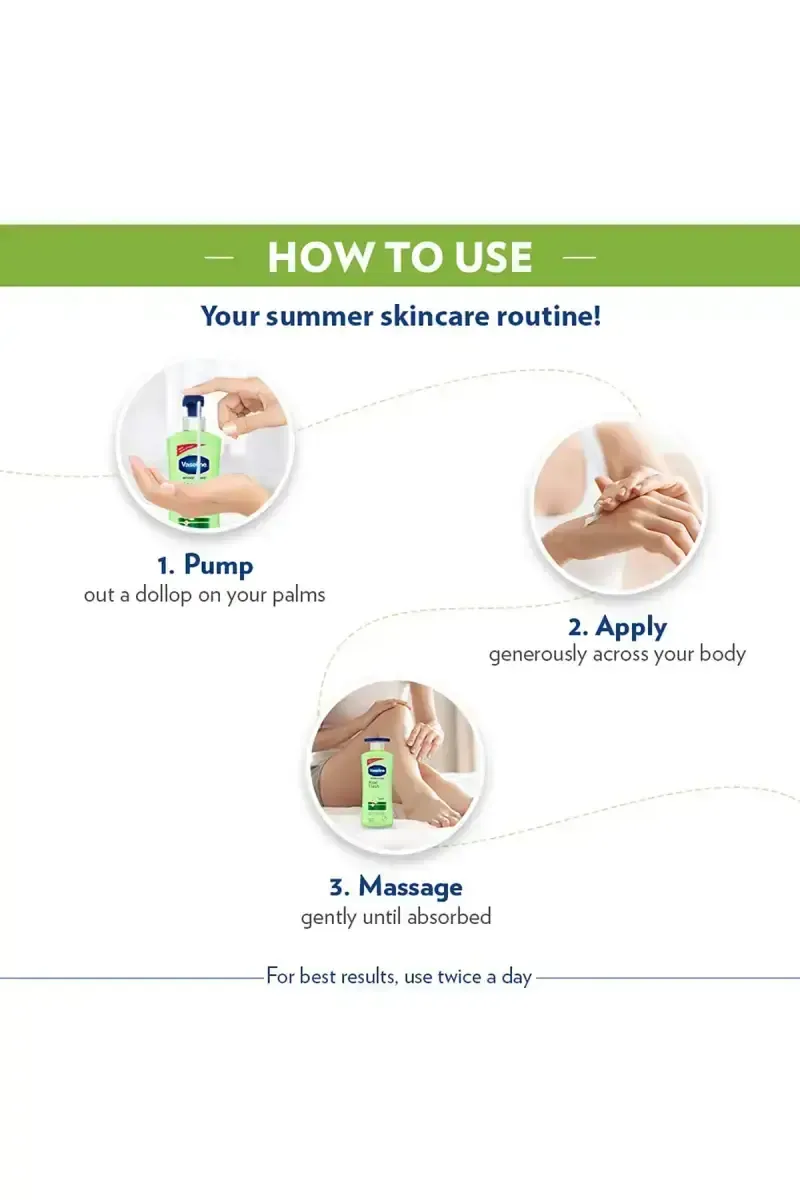 HOW TO USE

Your summer skincare routine!

Vaseline

1. Pump
out a dollop on your palms

2. Apply
generously across your body

Vaseline

3. Massage
gently until absorbed

For best results, use twice a day