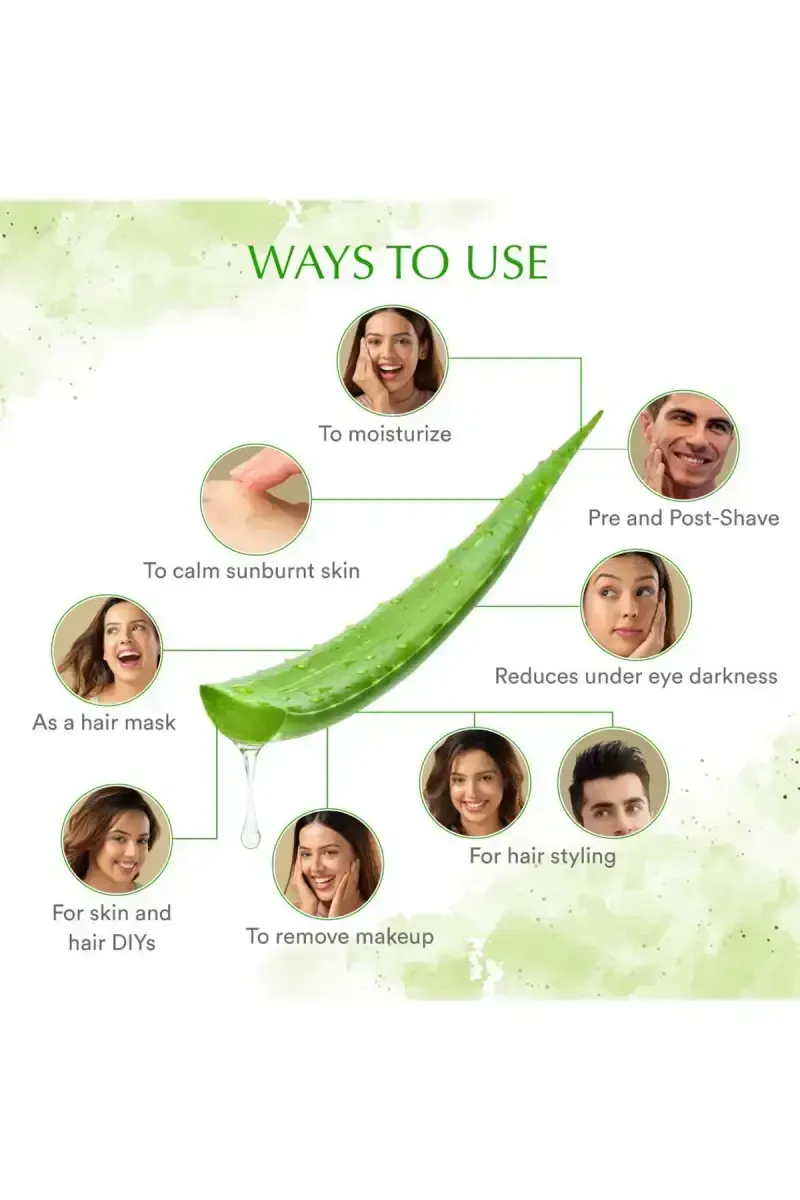 WAYS TO USE

To moisturize

Pre and Post-Shave

To calm sunburnt skin

Reduces under eye darkness

As a hair mask

For hair styling

For skin and hair DIYs

To remove makeup