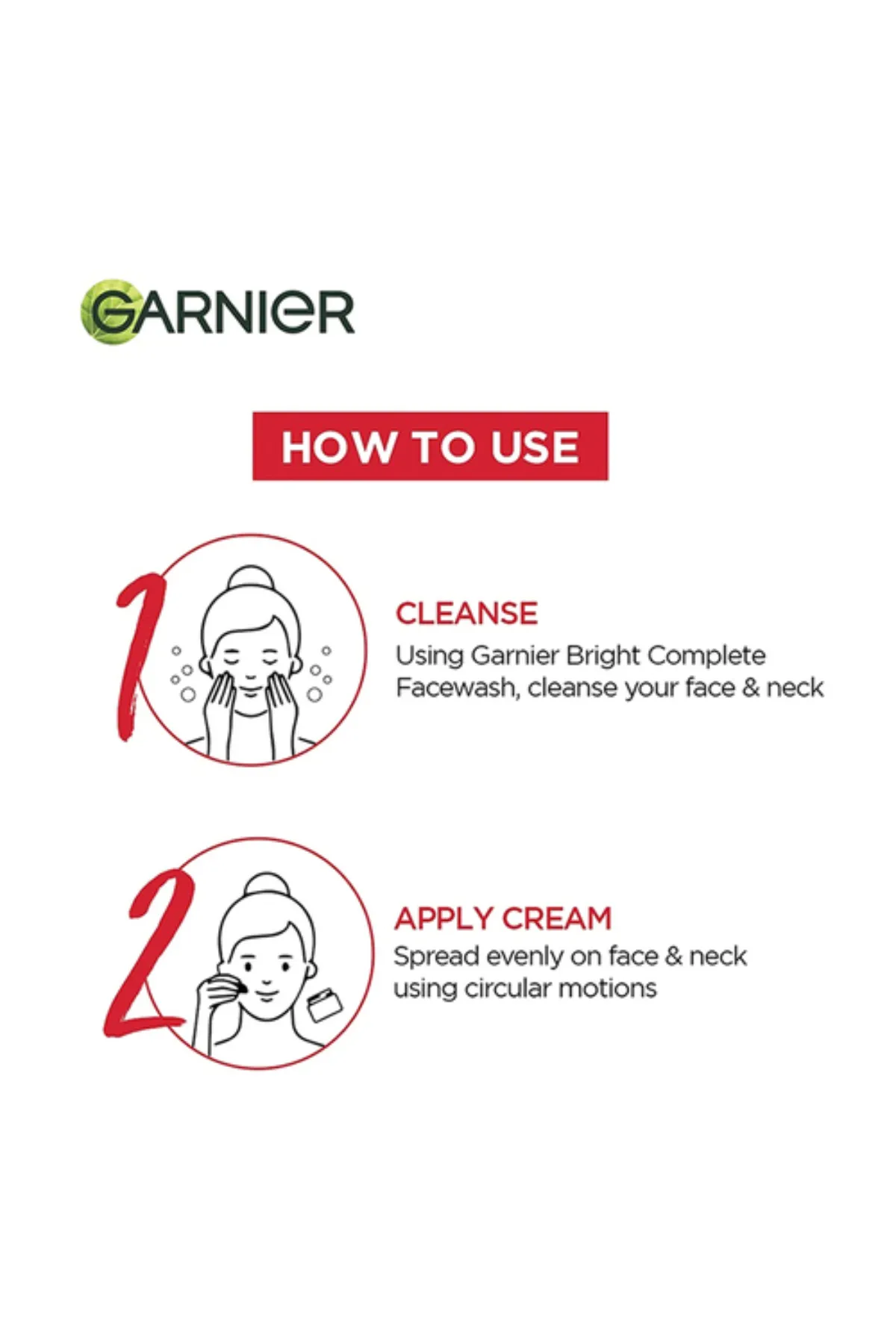 GARNIER

HOW TO USE

1

CLEANSE
Using Garnier Bright Complete Facewash, cleanse your face & neck

2

APPLY CREAM
Spread evenly on face & neck using circular motions